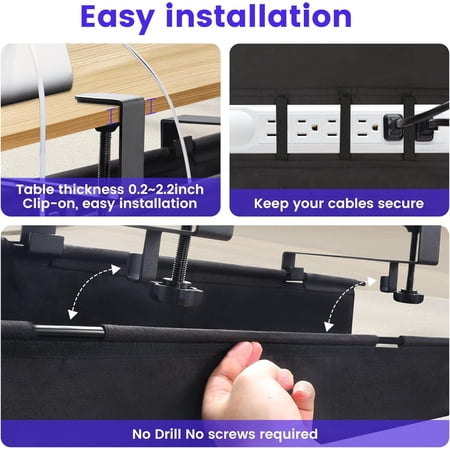 Easy installation

Table thickness 0.2~2.2inch
Clip-on, easy installation

Keep your cables secure

No Drill No screws required